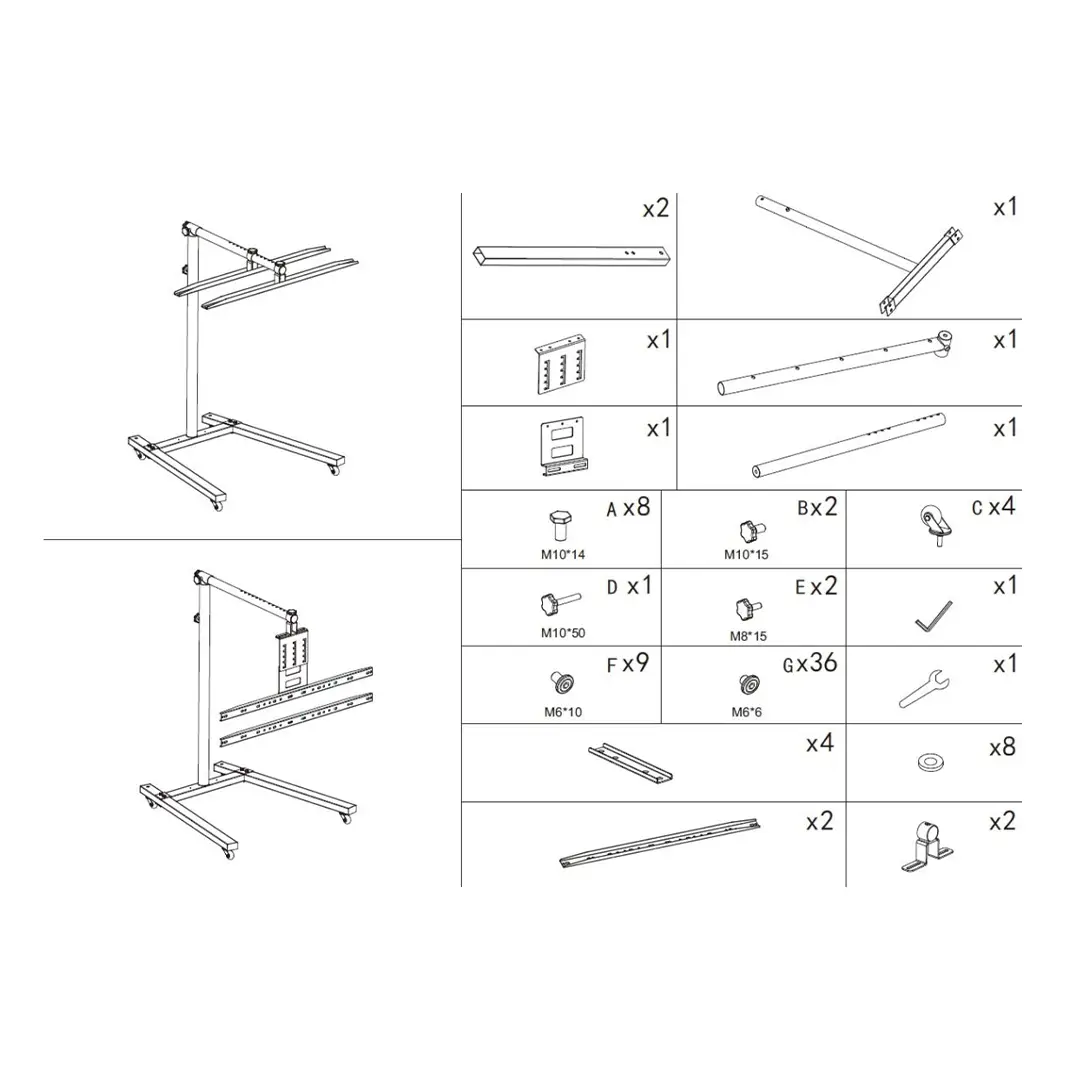 x2

x1

x1

x1

x1

x1

A x8
M10*14

B x2
M10*15

C x4

D x1
M10*50

E x2
M8*15

x1

F x9
M6*10

G x36
M6*6

x1

x4

x8

x2

x2